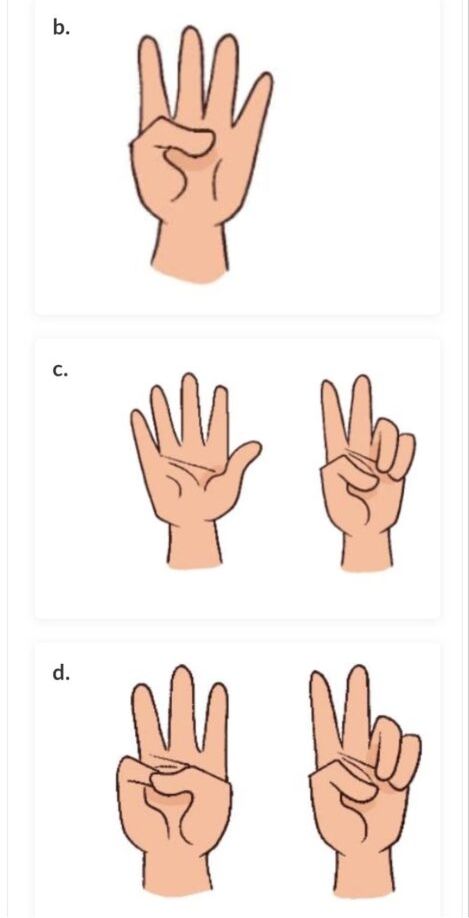 b.

c.

d.